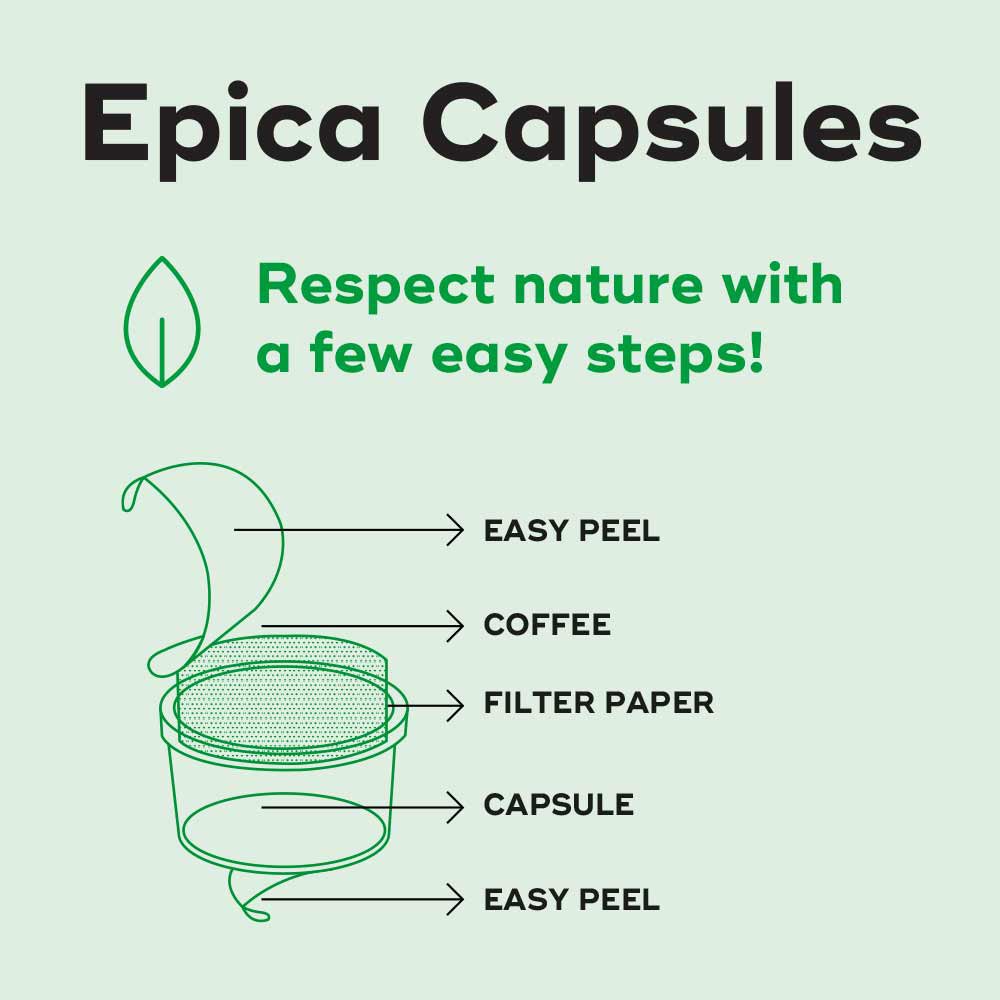 Epica Capsules

Respect nature with a few easy steps!

EASY PEEL

COFFEE

FILTER PAPER

CAPSULE

EASY PEEL